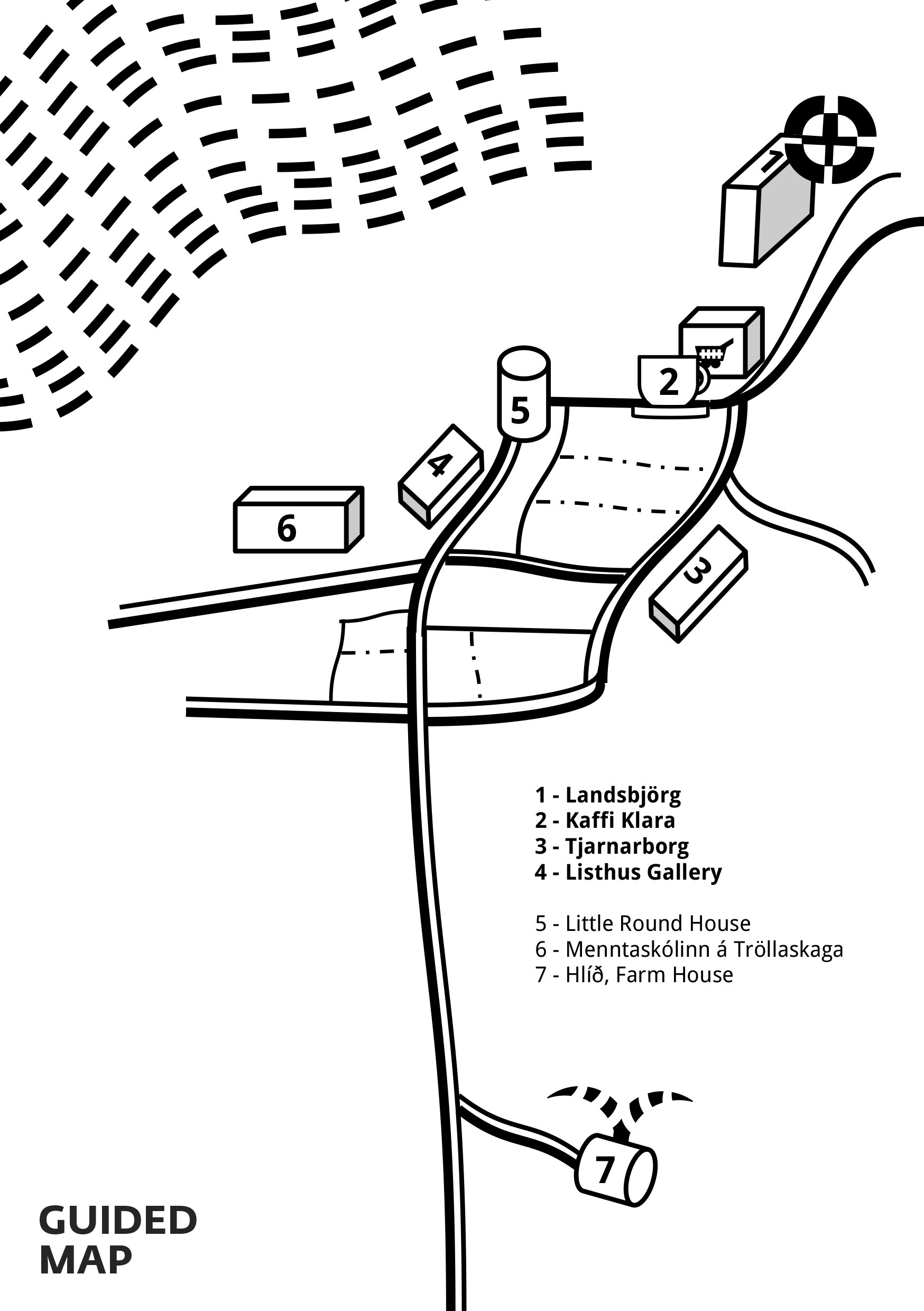 1

2

5

4

6

3

1 - Landsbjörg
2 - Kaffi Klara
3 - Tjarnarborg
4 - Listhus Gallery

5 - Little Round House
6 - Menntaskólinn á Tröllaskaga
7 - Hlíð, Farm House

7

GUIDED
MAP